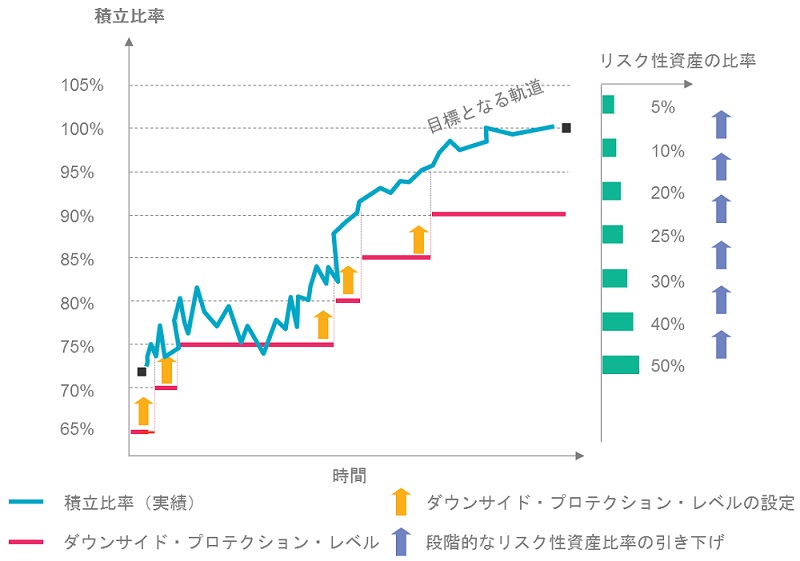 積立比率

105%
100%
95%
90%
85%
80%
75%
70%
65%

目標となる軌道

時間

リスク性資産の比率

5%
10%
20%
25%
30%
40%
50%

積立比率（実績）

ダウンサイド・プロテクション・レベル

ダウンサイド・プロテクション・レベルの設定

段階的なリスク性資産比率の引き下げ