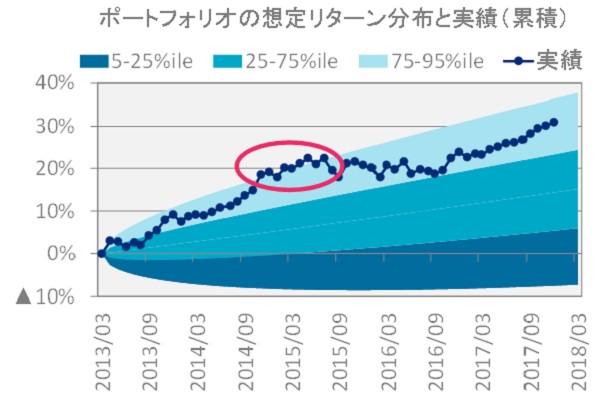 ポートフォリオの想定リターン分布と実績（累積）

5-25%ile 25-75%ile 75-95%ile 実績

40%
30%
20%
10%
0%
▲10%

2013/03
2013/09
2014/03
2014/09
2015/03
2015/09
2016/03
2016/09
2017/03
2017/09
2018/03