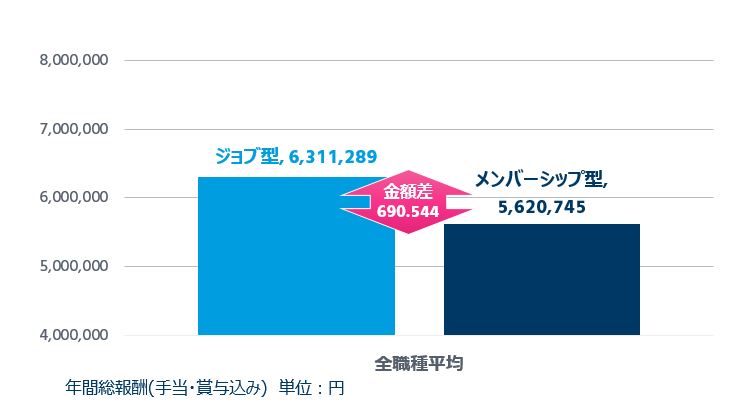 8,000,000
7,000,000
6,000,000
5,000,000
4,000,000

ジョブ型, 6,311,289

金額差
690.544

メンバーシップ型,
5,620,745

全職種平均

年間総報酬(手当・賞与込み) 単位：円