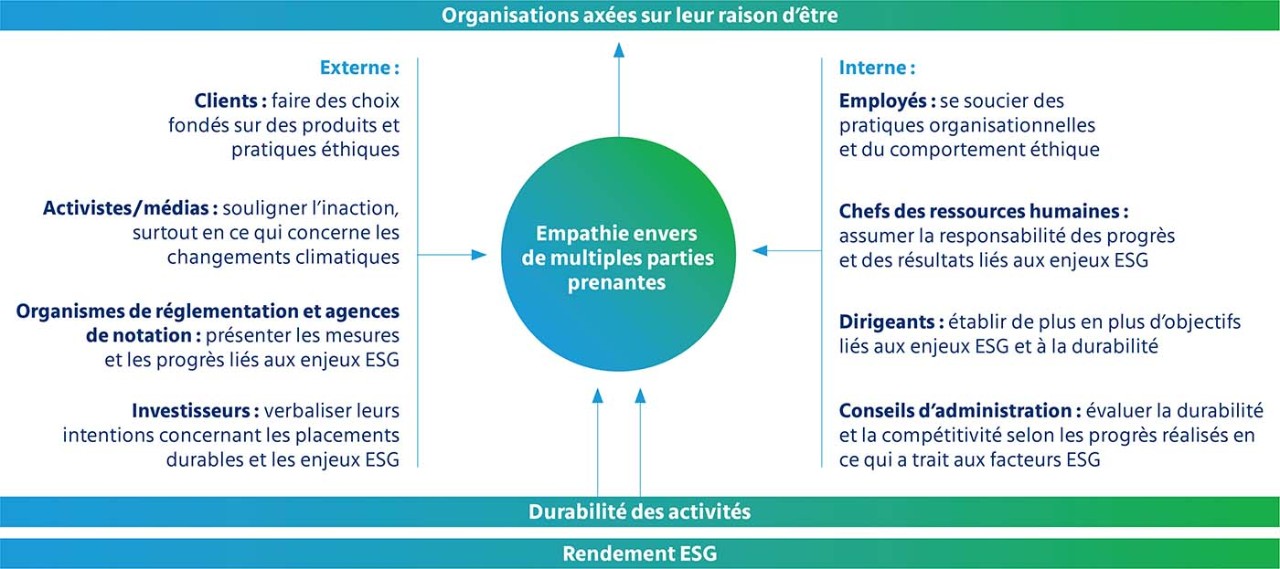 Organisations axées sur leur raison d'être

Externe :

Clients : faire des choix fondés sur des produits et pratiques éthiques

Activistes/médias : souligner l'inaction, surtout en ce qui concerne les changements climatiques

Organismes de réglementation et agences de notation : présenter les mesures et les progrès liés aux enjeux ESG

Investisseurs : verbaliser leurs intentions concernant les placements durables et les enjeux ESG

Empathie envers de multiples parties prenantes

Interne :

Employés : se soucier des pratiques organisationnelles et du comportement éthique

Chefs des ressources humaines : assumer la responsabilité des progrès et des résultats liés aux enjeux ESG

Dirigeants : établir de plus en plus d'objectifs liés aux enjeux ESG et à la durabilité

Conseils d'administration : évaluer la durabilité et la compétitivité selon les progrès réalisés en ce qui a trait aux facteurs ESG

Durabilité des activités

Rendement ESG