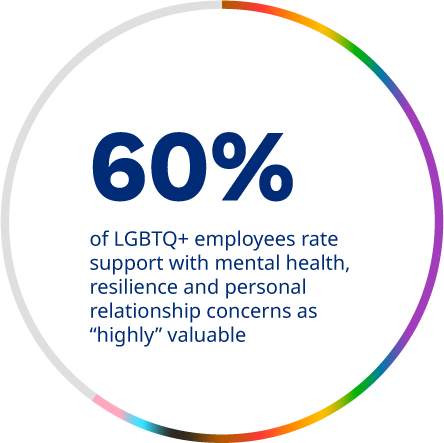 60%

of LGBTQ+ employees rate support with mental health, resilience and personal relationship concerns as “highly” valuable