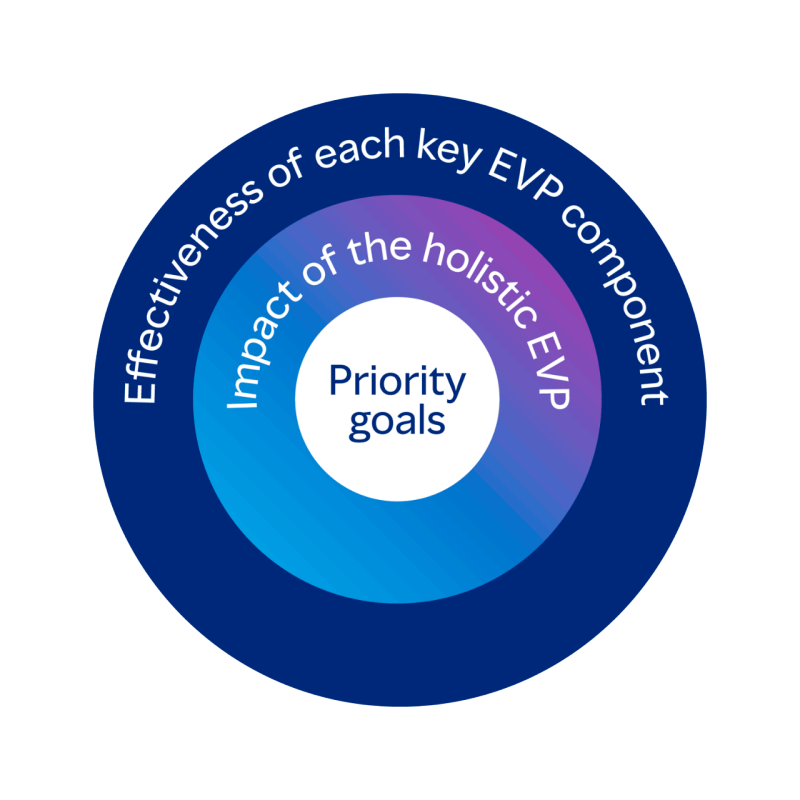 Effectiveness of each key EVP component

Impact of the holistic EVP

Priority goals