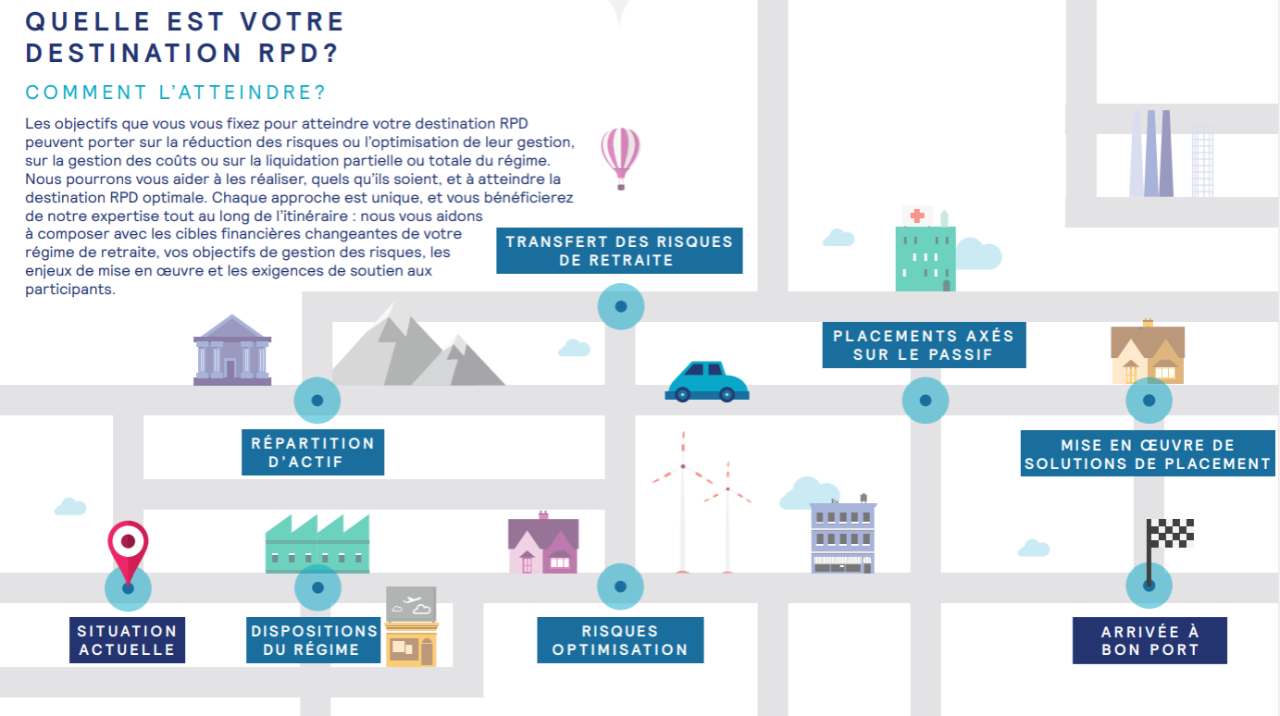 QUELLE EST VOTRE DESTINATION RPD?

COMMENT L'ATTEINDRE?

Les objectifs que vous vous fixez pour atteindre votre destination RPD peuvent porter sur la réduction des risques ou l'optimisation de leur gestion, sur la gestion des coûts ou sur la liquidation partielle ou totale du régime. Nous pourrons vous aider à les réaliser, quels qu'ils soient, et à atteindre la destination RPD optimale. Chaque approche est unique, et vous bénéficierez de notre expertise tout au long de l'itinéraire : nous vous aidons à composer avec les cibles financières changeantes de votre régime de retraite, vos objectifs de gestion des risques, les enjeux de mise en œuvre et les exigences de soutien aux participants.

TRANSFERT DES RISQUES DE RETRAITE

PLACEMENTS AXÉS SUR LE PASSIF

RÉPARTITION D'ACTIF

MISE EN ŒUVRE DE SOLUTIONS DE PLACEMENT

SITUATION ACTUELLE

DISPOSITIONS DU RÉGIME

RISQUES OPTIMISATION

ARRIVÉE À BON PORT