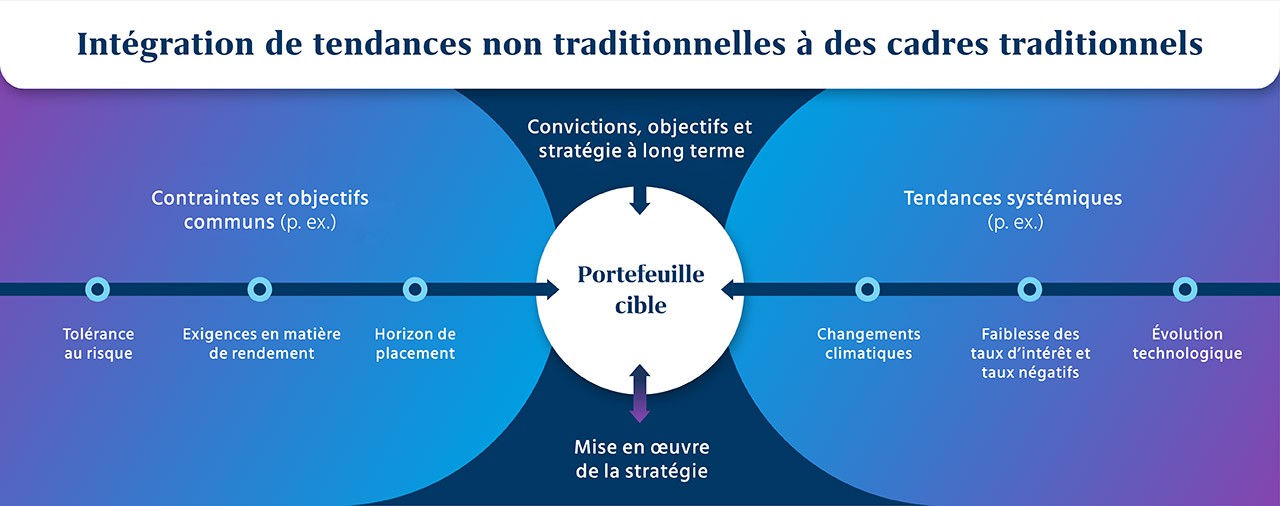 Intégration de tendances non traditionnelles à des cadres traditionnels

Convictions, objectifs et stratégie à long terme

Contraintes et objectifs communs (p. ex.)

Tolérance au risque

Exigences en matière de rendement

Horizon de placement

Portefeuille cible

Tendances systémiques (p. ex.)

Changements climatiques

Faiblesse des taux d'intérêt et taux négatifs

Évolution technologique

Mise en œuvre de la stratégie