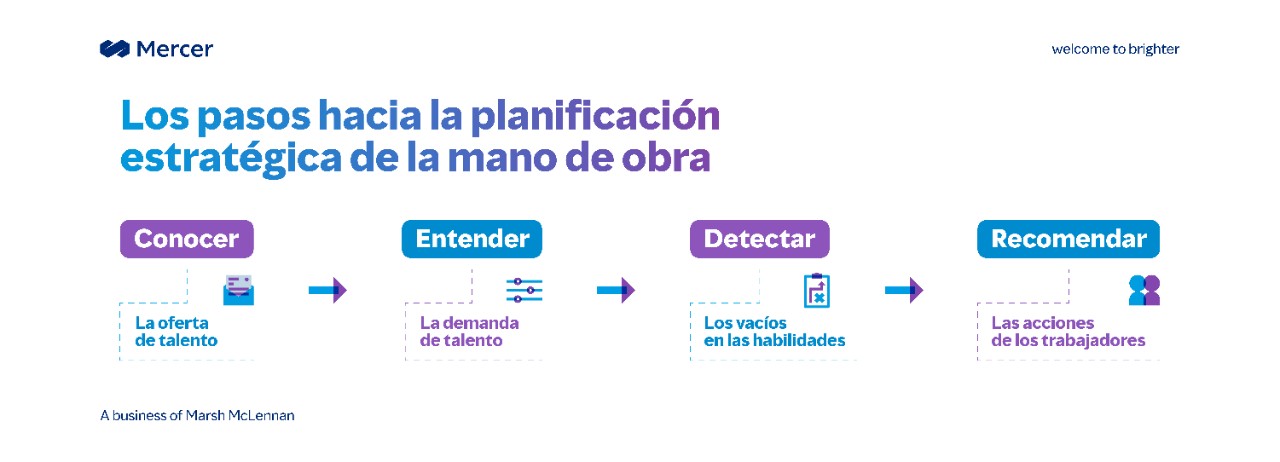 Mercer

welcome to brighter

Los pasos hacia la planificación estratégica de la mano de obra

Conocer

La oferta de talento

Entender

La demanda de talento

Detectar

Los vacíos en las habilidades

Recomendar

Las acciones de los trabajadores

A business of Marsh McLennan