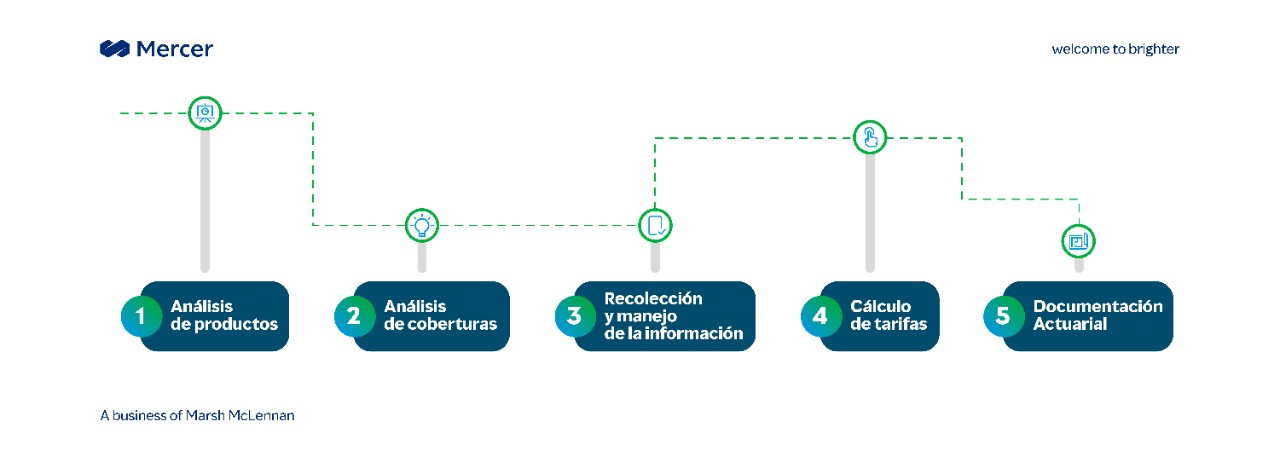 Mercer

welcome to brighter

1 Análisis de productos

2 Análisis de coberturas

3 Recolección y manejo de la información

4 Cálculo de tarifas

5 Documentación Actuarial

A business of Marsh McLennan