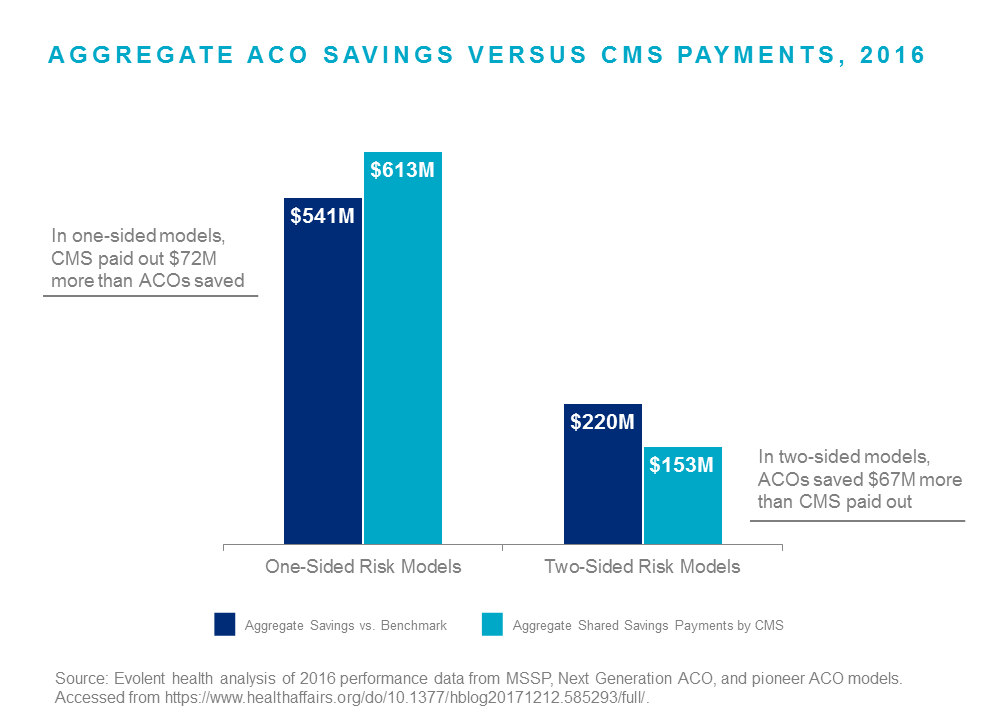 AGGREGATE ACO SAVINGS VERSUS CMS PAYMENTS, 2016

In one-sided models, CMS paid out $72M more than ACOs saved

$541M

$613M

$220M

$153M

In two-sided models, ACOs saved $67M more than CMS paid out

One-Sided Risk Models

Two-Sided Risk Models

Aggregate Savings vs. Benchmark

Aggregate Shared Savings Payments by CMS

Source: Evolent health analysis of 2016 performance data from MSSP, Next Generation ACO, and pioneer ACO models. Accessed from https://www.healthaffairs.org/do/10.1377/hblog20171212.585293/full/.