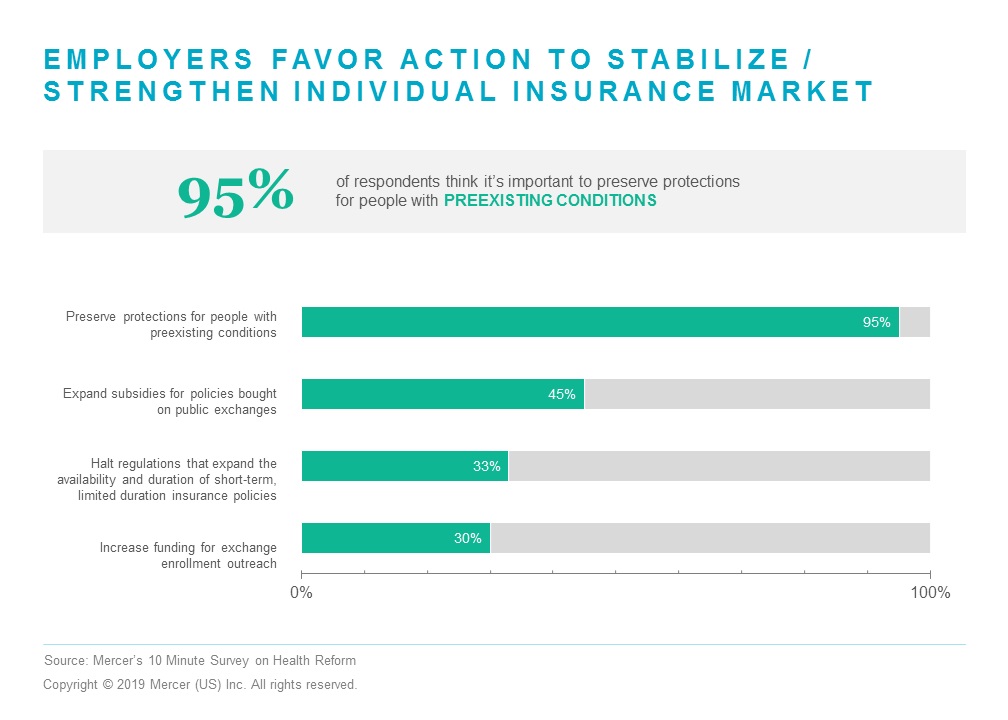 EMPLOYERS FAVOR ACTION TO STABILIZE / STRENGTHEN INDIVIDUAL INSURANCE MARKET

95% of respondents think it's important to preserve protections for people with PREEXISTING CONDITIONS

Preserve protections for people with preexisting conditions 95%

Expand subsidies for policies bought on public exchanges 45%

Halt regulations that expand the availability and duration of short-term, limited duration insurance policies 33%

Increase funding for exchange enrollment outreach 30%

0%

100%

Source: Mercer's 10 Minute Survey on Health Reform

Copyright © 2019 Mercer (US) Inc. All rights reserved.