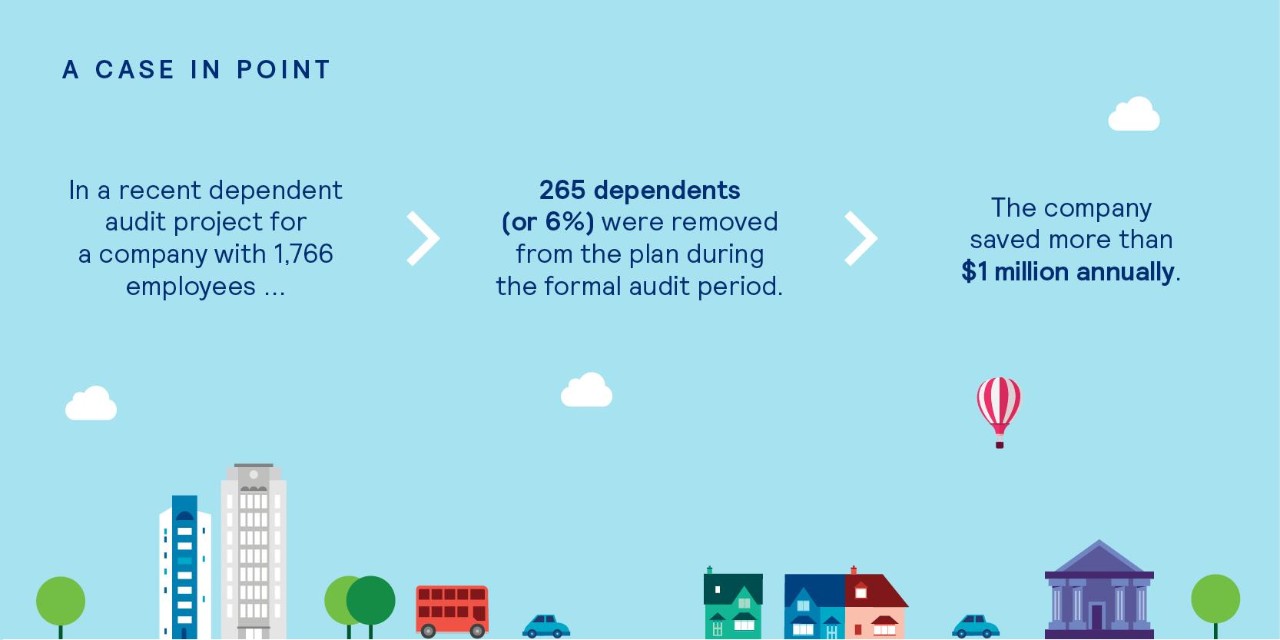 A CASE IN POINT

In a recent dependent audit project for a company with 1,766 employees ...

265 dependents (or 6%) were removed from the plan during the formal audit period.

The company saved more than $1 million annually.