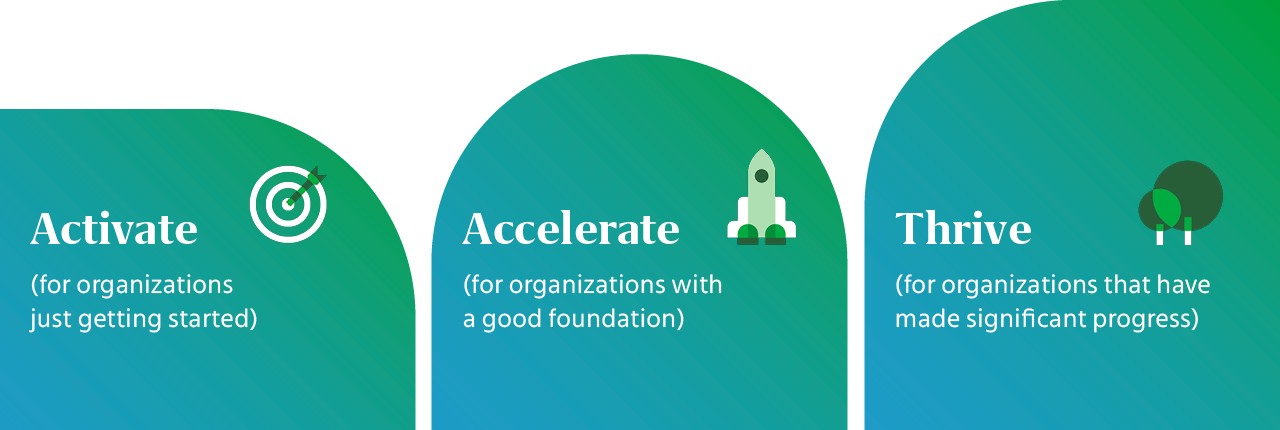 Activate

(for organizations just getting started)

Accelerate

(for organizations with a good foundation)

Thrive

(for organizations that have made significant progress)