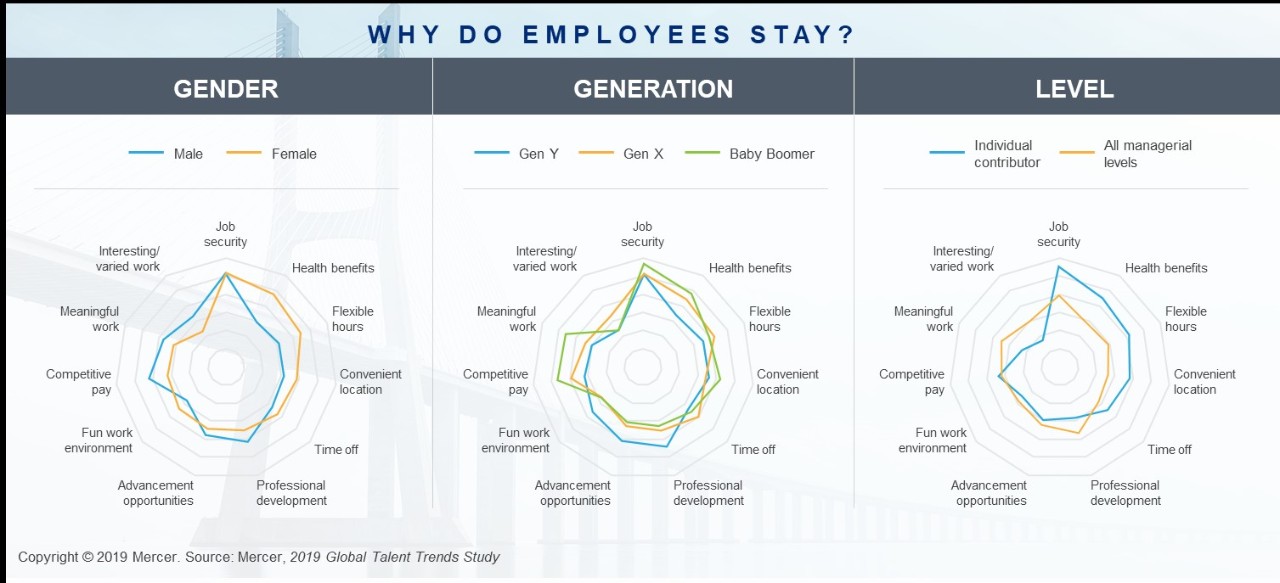 WHY DO EMPLOYEES STAY?

GENDER

Male Female

Job security
Health benefits
Flexible hours
Convenient location
Time off
Professional development
Advancement opportunities
Fun work environment
Competitive pay
Meaningful work
Interesting/ varied work

GENERATION

Gen Y Gen X Baby Boomer

Job security
Health benefits
Flexible hours
Convenient location
Time off
Professional development
Advancement opportunities
Fun work environment
Competitive pay
Meaningful work
Interesting/ varied work

LEVEL

Individual contributor All managerial levels

Job security
Health benefits
Flexible hours
Convenient location
Time off
Professional development
Advancement opportunities
Fun work environment
Competitive pay
Meaningful work
Interesting/ varied work

Copyright © 2019 Mercer. Source: Mercer, 2019 Global Talent Trends Study