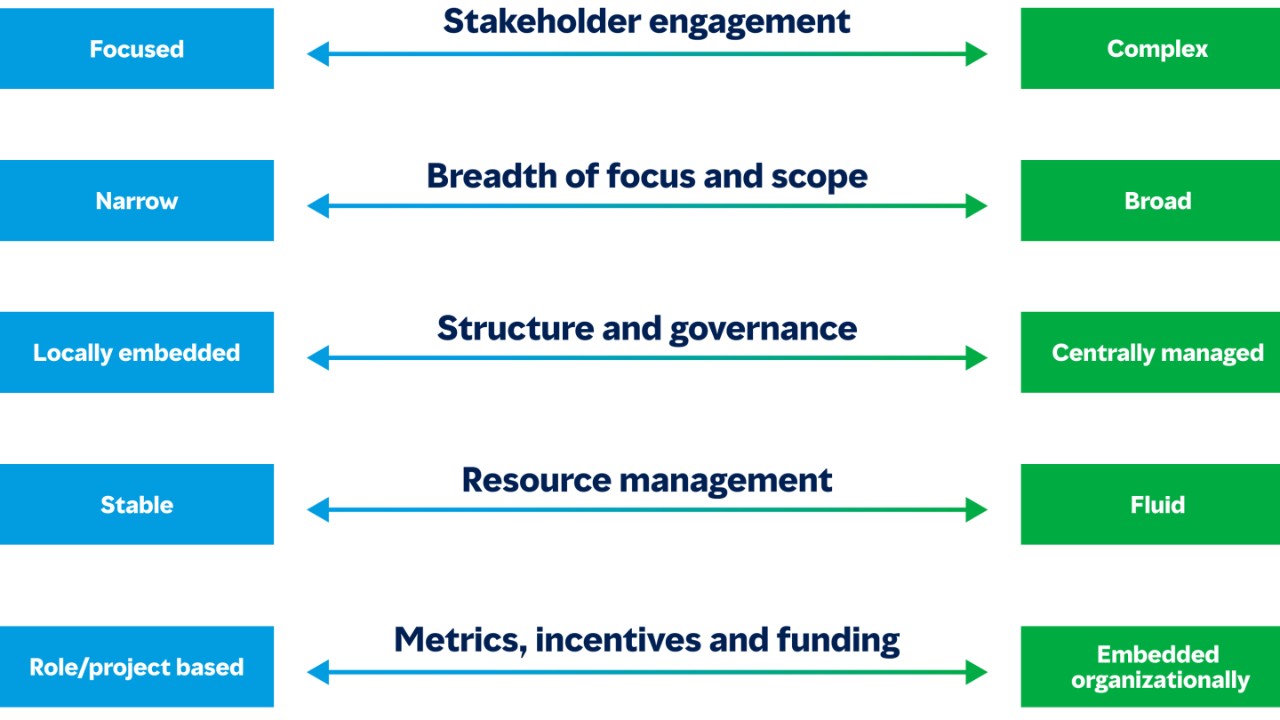 Focused

Stakeholder engagement

Complex

Narrow

Breadth of focus and scope

Broad

Locally embedded

Structure and governance

Centrally managed

Stable

Resource management

Fluid

Role/project based

Metrics, incentives and funding

Embedded organizationally