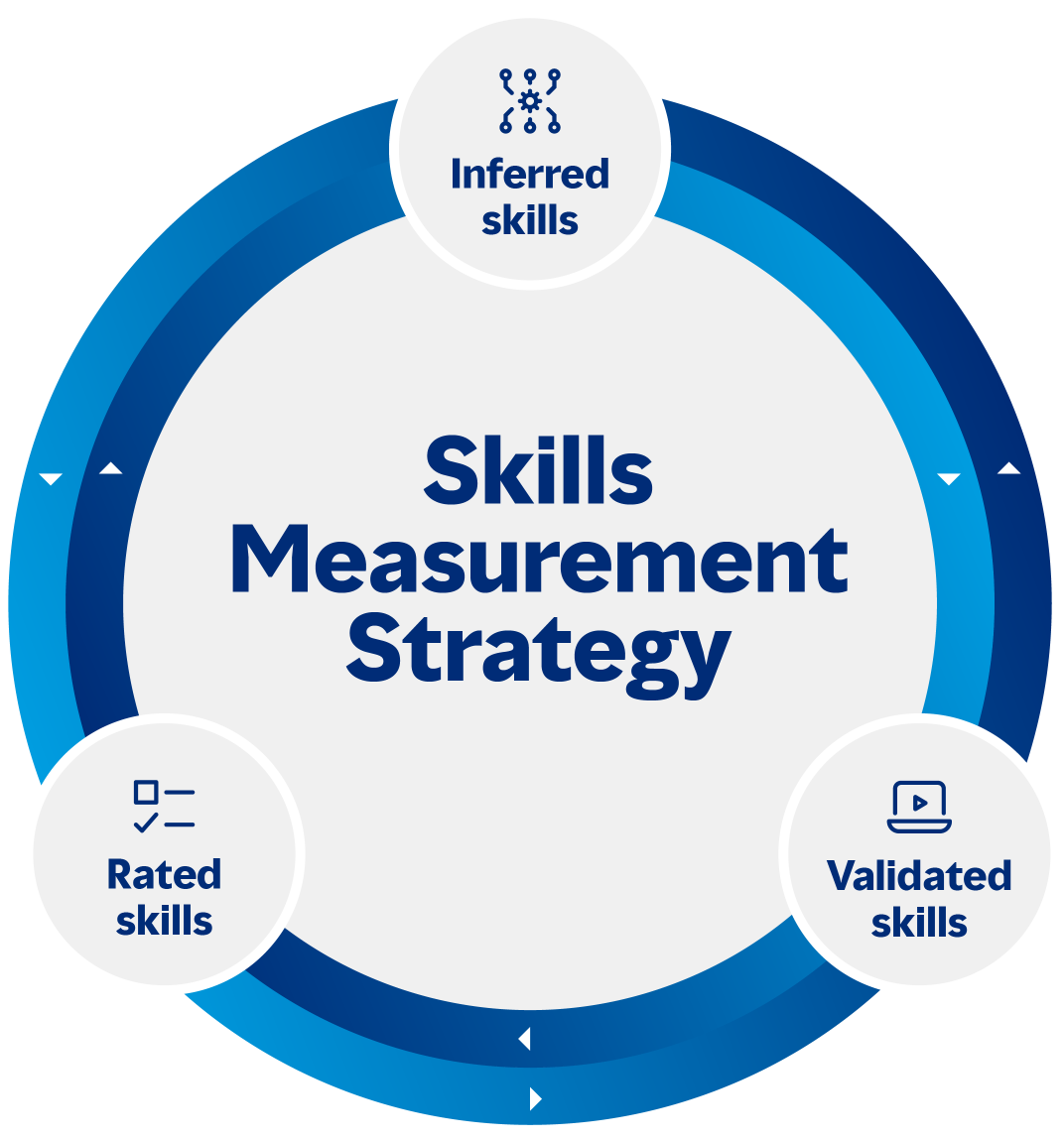 Inferred skills

Skills Measurement Strategy

Rated skills

Validated skills