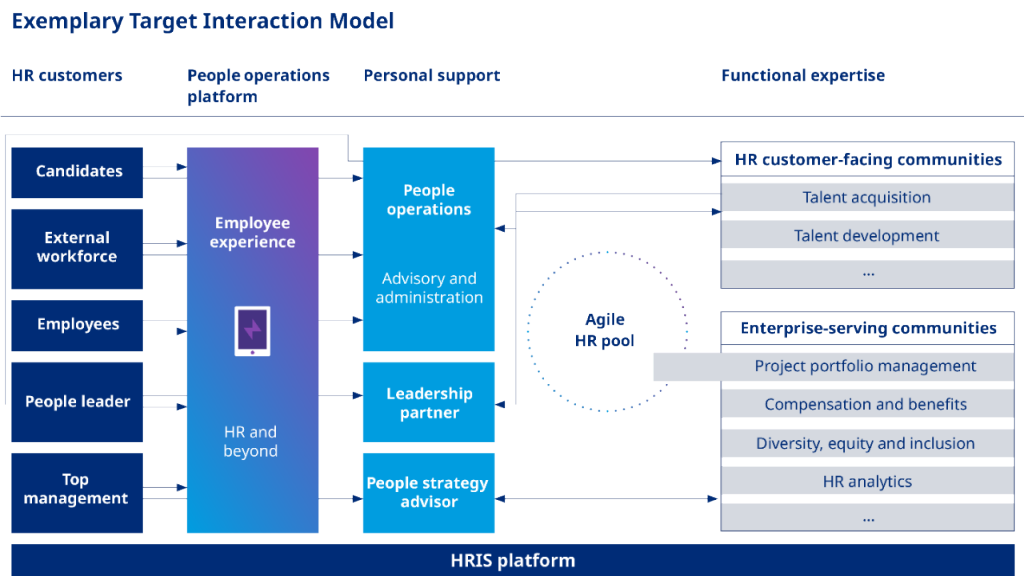 Exemplary Target Interaction Model

HR customers

People operations platform

Personal support

Functional expertise

Candidates

External workforce

Employees

People leader

Top management

Employee experience

HR and beyond

People operations

Advisory and administration

Leadership partner

People strategy advisor

Agile HR pool

HR customer-facing communities

Talent acquisition

Talent development

...

Enterprise-serving communities

Project portfolio management

Compensation and benefits

Diversity, equity and inclusion

HR analytics

...

HRIS platform