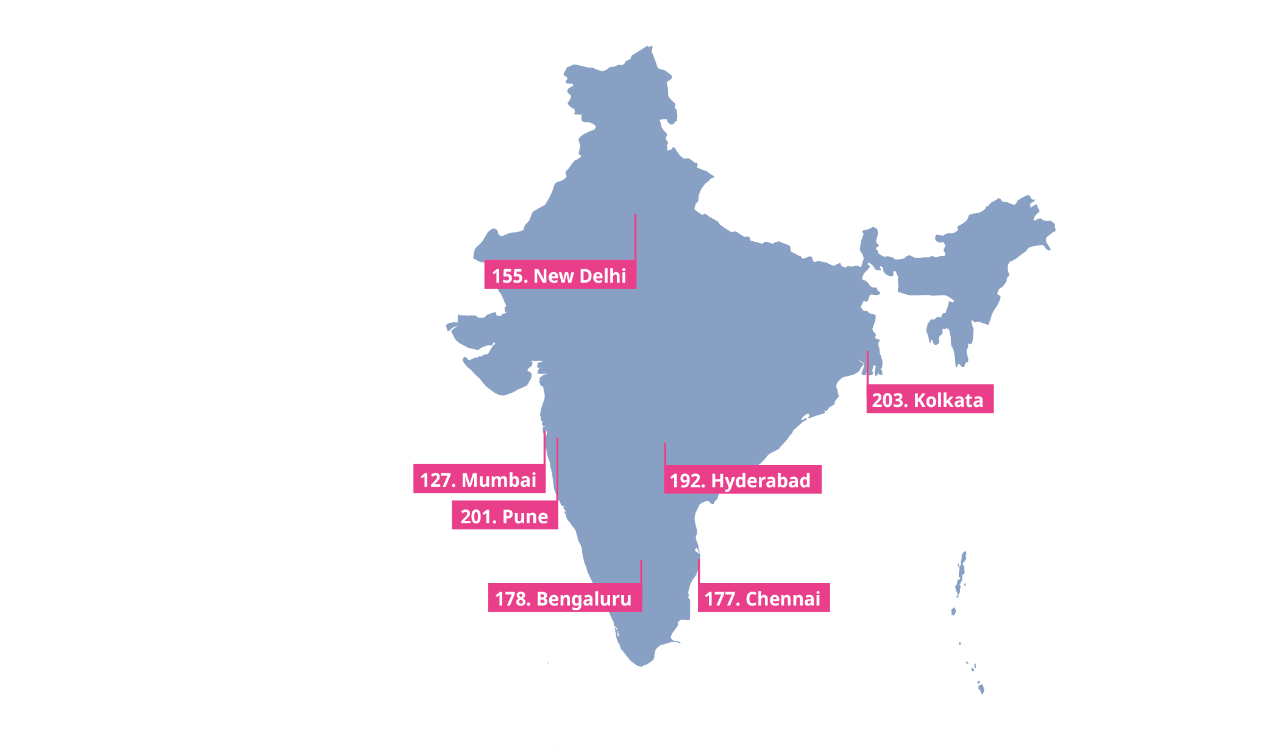 155. New Delhi

203. Kolkata

127. Mumbai

192. Hyderabad

201. Pune

178. Bengaluru

177. Chennai