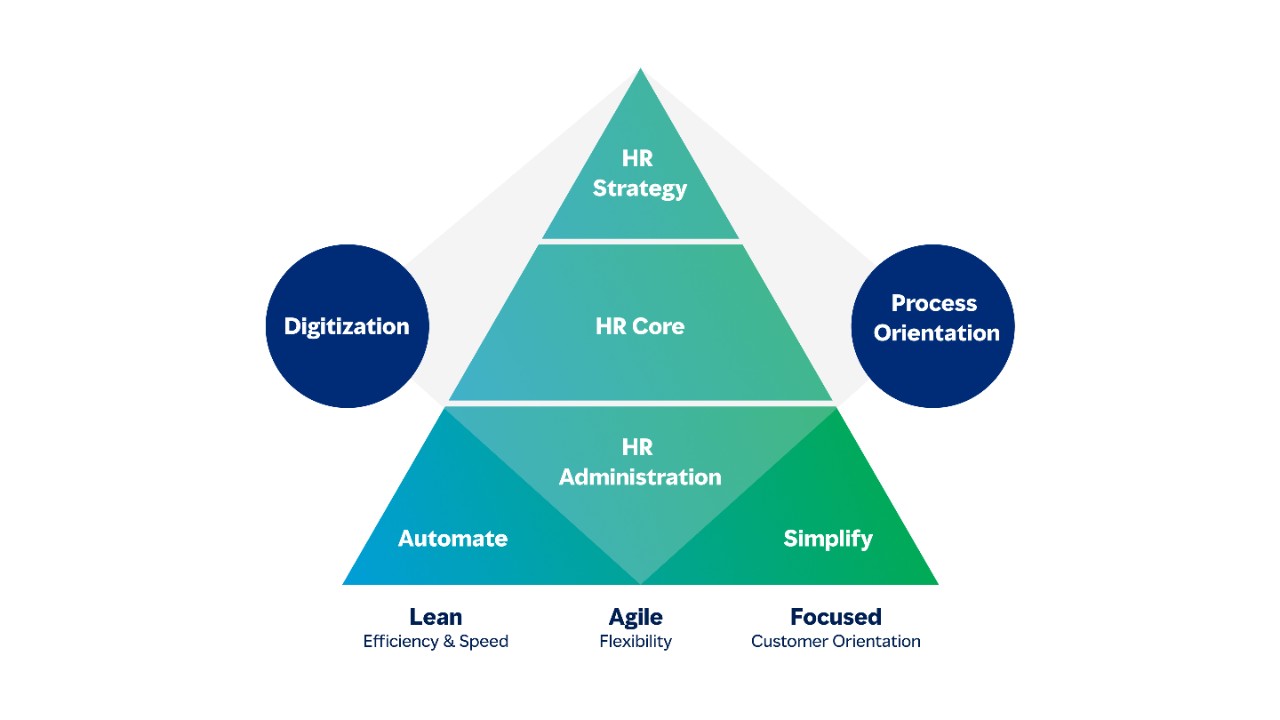 HR Strategy

Digitization

HR Core

Process Orientation

HR Administration

Automate

Simplify

Lean
Efficiency & Speed

Agile
Flexibility

Focused
Customer Orientation