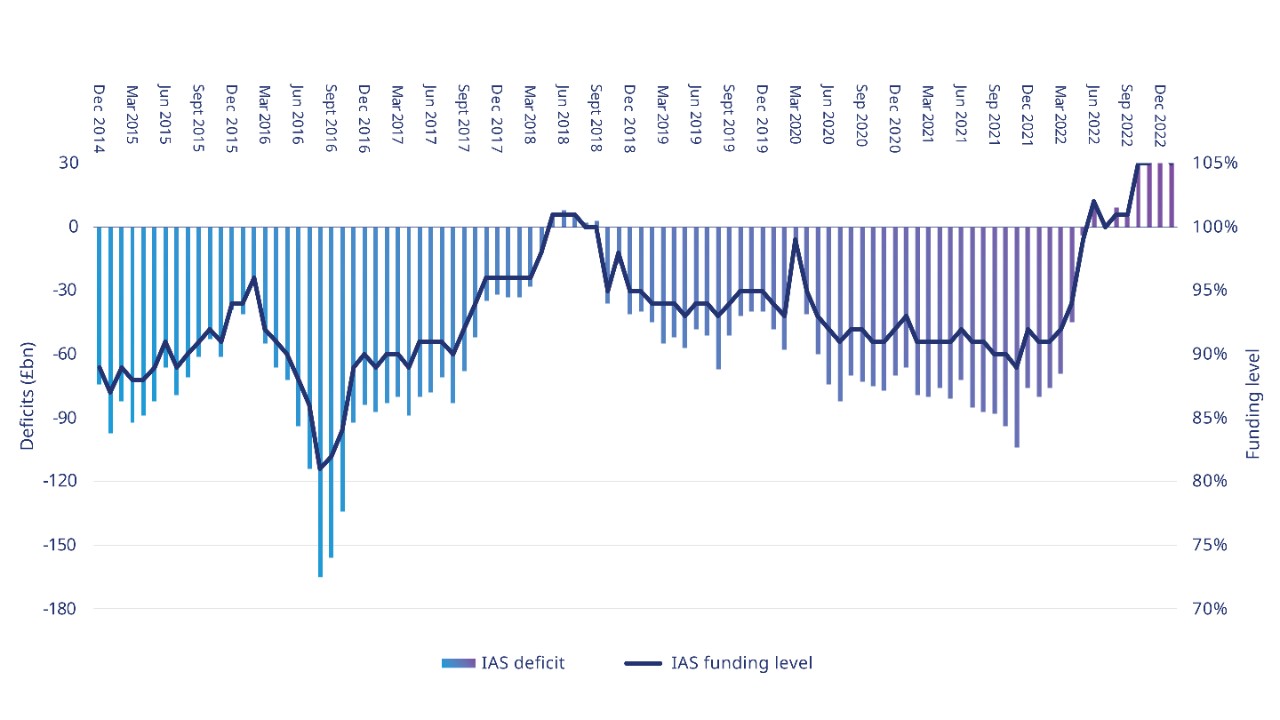 Dec 2014
Mar 2015
Jun 2015
Sept 2015
Dec 2015
Mar 2016
Jun 2016
Sept 2016
Dec 2016
Mar 2017
Jun 2017
Sept 2017
Dec 2017
Mar 2018
Jun 2018
Sept 2018
Dec 2018
Mar 2019
Jun 2019
Sept 2019
Dec 2019
Mar 2020
Jun 2020
Sep 2020
Dec 2020
Mar 2021
Jun 2021
Sep 2021
Dec 2021
Mar 2022
Jun 2022
Sep 2022
Dec 2022

Deficits (£bn)
30
0
-30
-60
-90
-120
-150
-180

Funding level
105%
100%
95%
90%
85%
80%
75%
70%

IAS deficit
IAS funding level