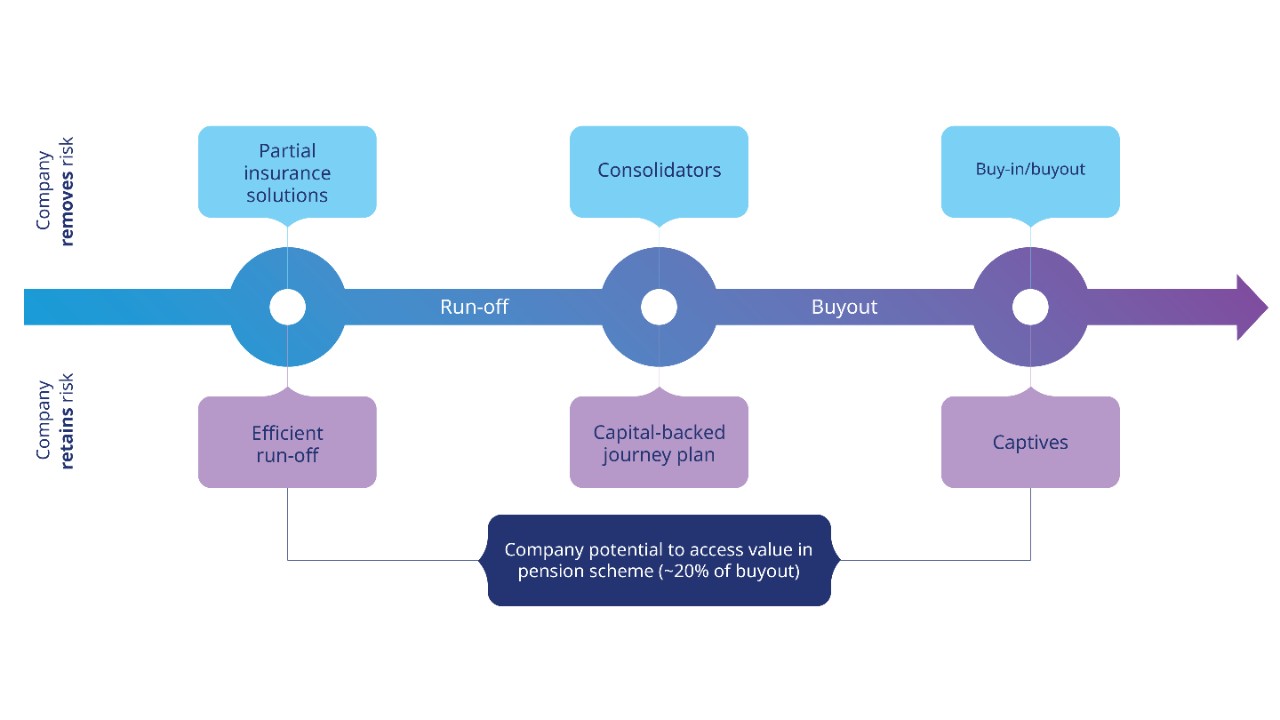 Company removes risk

Partial insurance solutions

Consolidators

Buy-in/buyout

Run-off

Buyout

Company retains risk

Efficient run-off

Capital-backed journey plan

Captives

Company potential to access value in pension scheme (~20% of buyout)