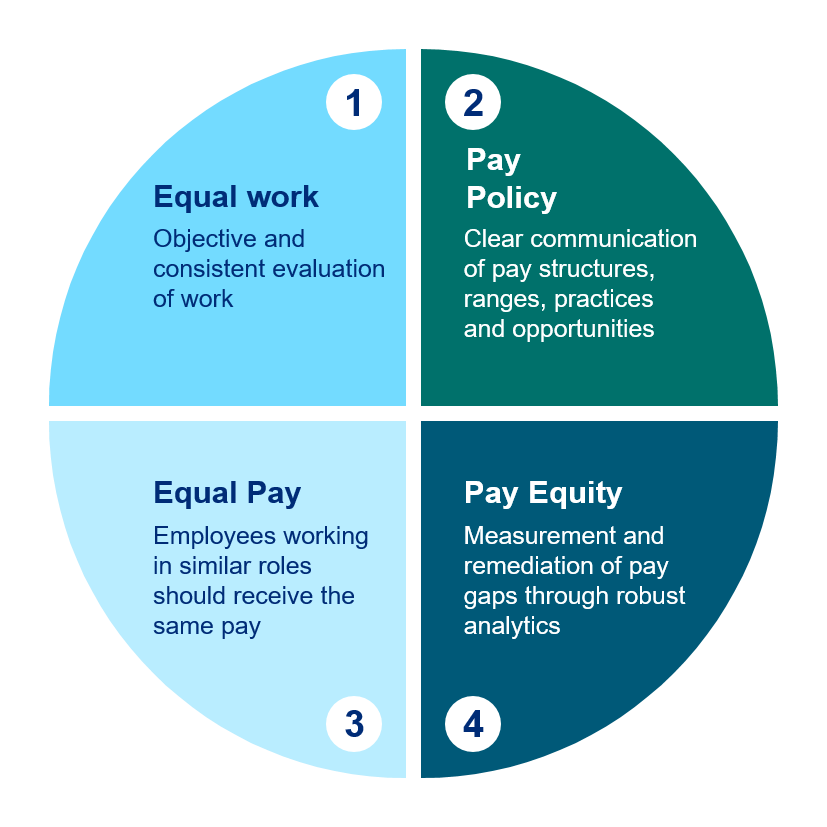 1

Equal work

Objective and consistent evaluation of work

2

Pay Policy

Clear communication of pay structures, ranges, practices and opportunities

Equal Pay

Employees working in similar roles should receive the same pay

3

Pay Equity

Measurement and remediation of pay gaps through robust analytics

4