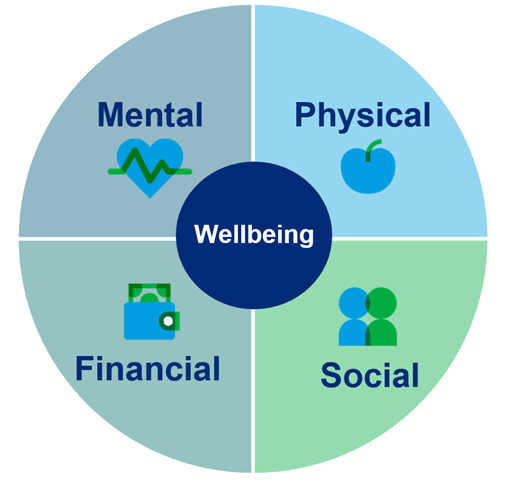 Mental

Physical

Wellbeing

Financial

Social