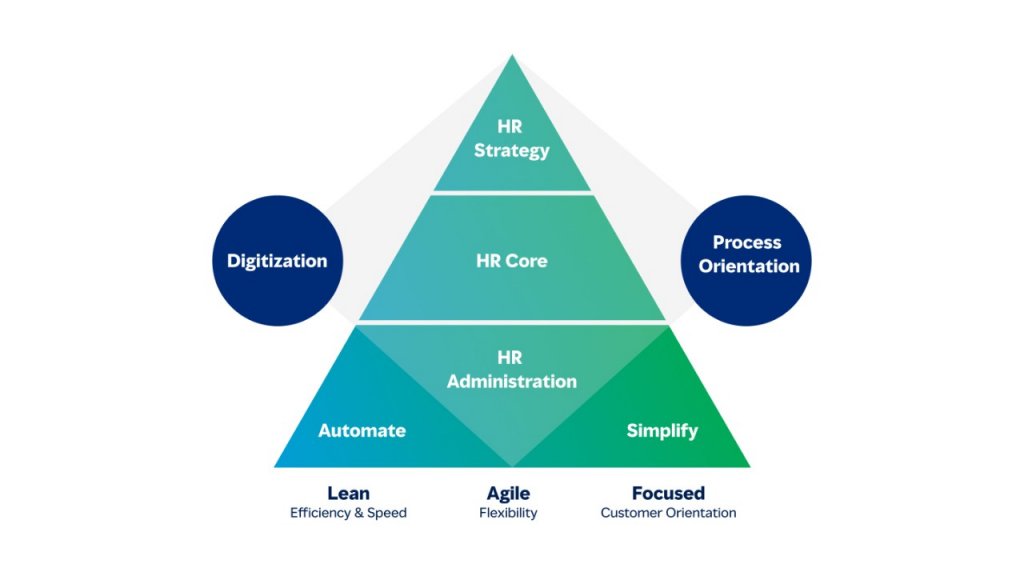 HR Strategy

Digitization

HR Core

Process Orientation

HR Administration

Automate

Simplify

Lean
Efficiency & Speed

Agile
Flexibility

Focused
Customer Orientation