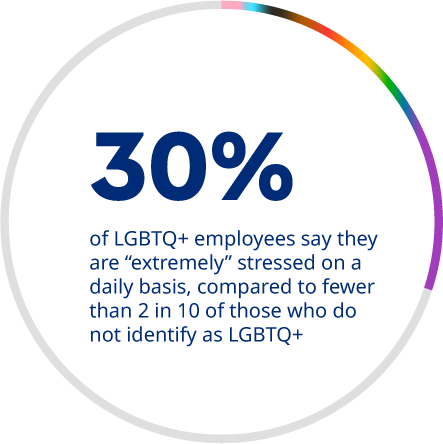 30%

of LGBTQ+ employees say they are “extremely” stressed on a daily basis, compared to fewer than 2 in 10 of those who do not identify as LGBTQ+