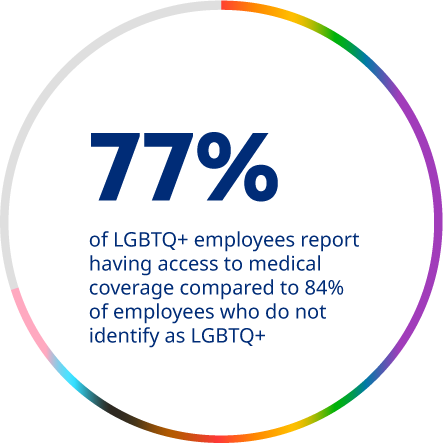 77%

of LGBTQ+ employees report having access to medical coverage compared to 84% of employees who do not identify as LGBTQ+