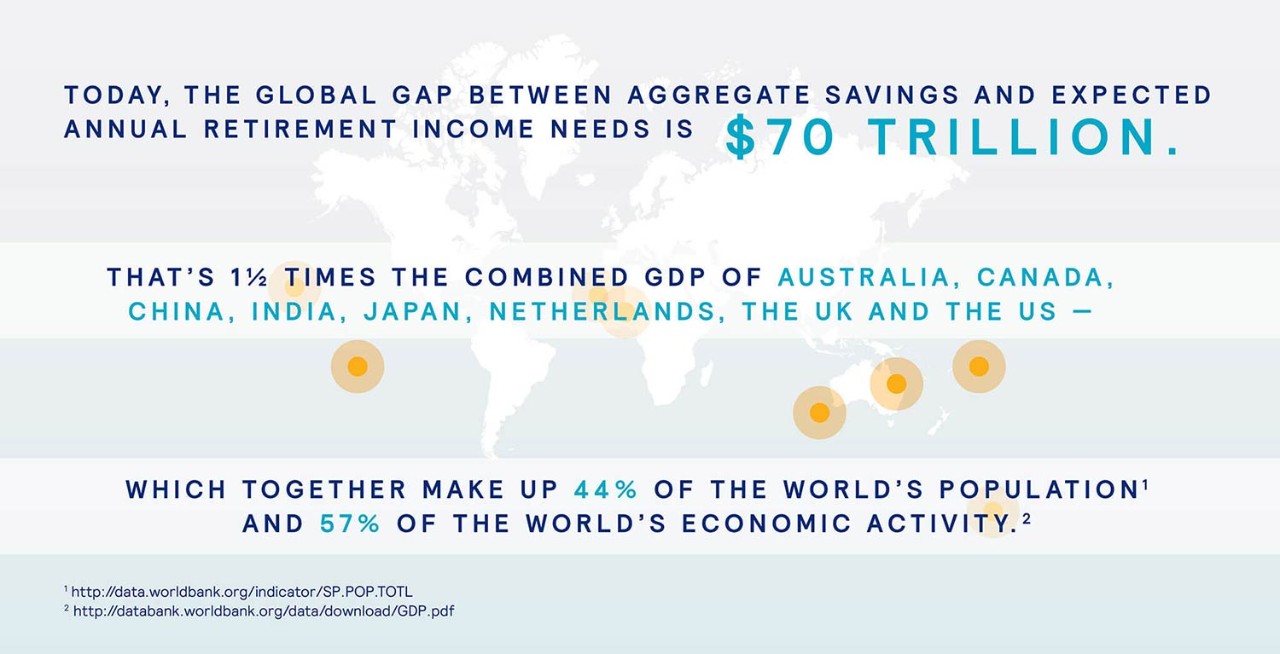 TODAY, THE GLOBAL GAP BETWEEN AGGREGATE SAVINGS AND EXPECTED ANNUAL RETIREMENT INCOME NEEDS IS $70 TRILLION.

THAT'S 1½ TIMES THE COMBINED GDP OF AUSTRALIA, CANADA, CHINA, INDIA, JAPAN, NETHERLANDS, THE UK AND THE US —

WHICH TOGETHER MAKE UP 44% OF THE WORLD'S POPULATION$^1$ AND 57% OF THE WORLD'S ECONOMIC ACTIVITY.$^2$

$^1$ http://data.worldbank.org/indicator/SP.POP.TOTL
$^2$ http://databank.worldbank.org/data/download/GDP.pdf