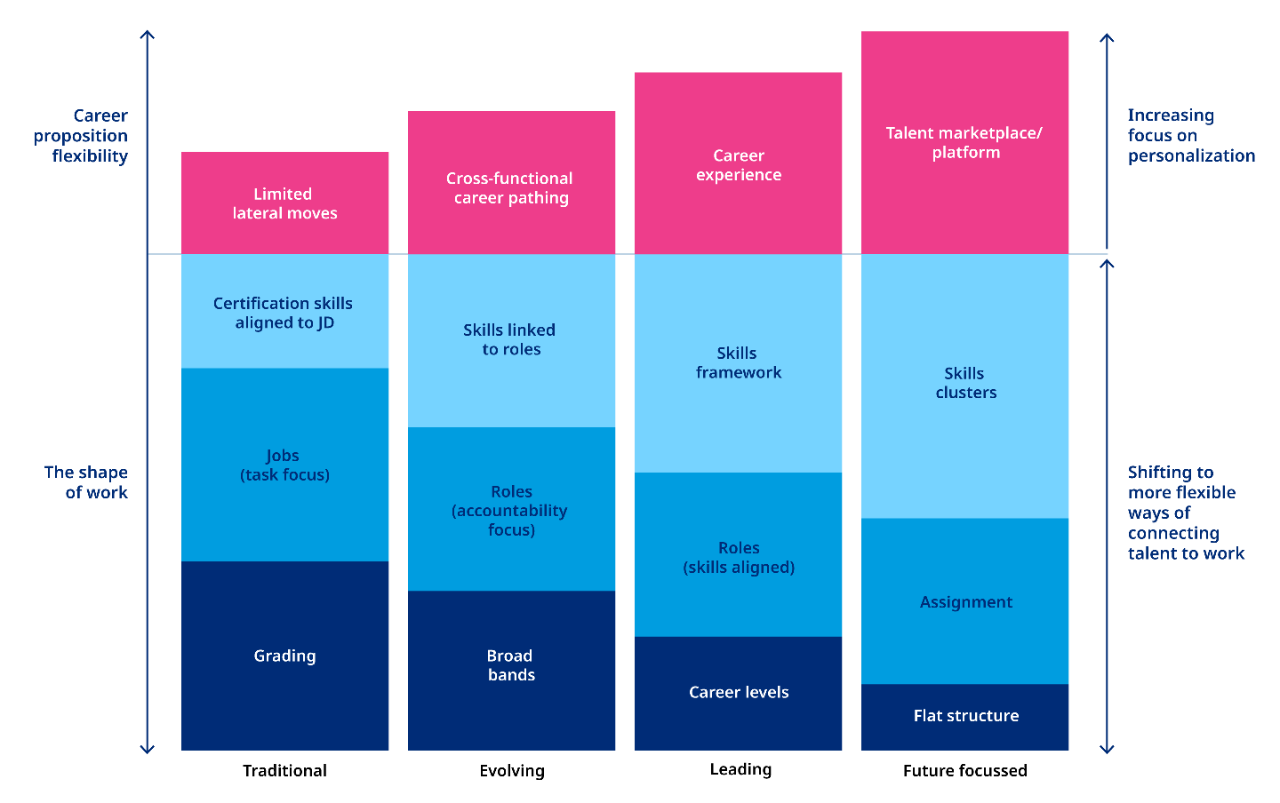 Career proposition flexibility

The shape of work

Limited lateral moves

Certification skills aligned to JD

Jobs (task focus)

Grading

Traditional

Cross-functional career pathing

Skills linked to roles

Roles (accountability focus)

Broad bands

Evolving

Career experience

Skills framework

Roles (skills aligned)

Career levels

Leading

Talent marketplace/ platform

Skills clusters

Assignment

Flat structure

Future focussed

Increasing focus on personalization

Shifting to more flexible ways of connecting talent to work