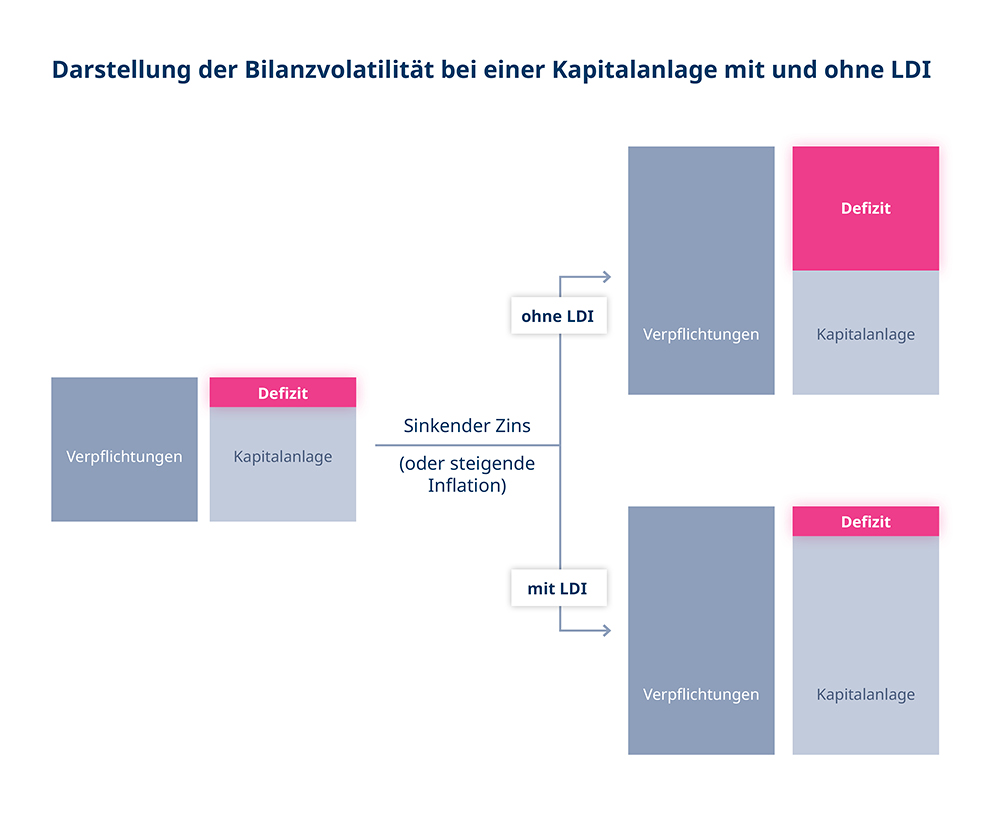 Darstellung der Bilanzvolatilität bei einer Kapitalanlage mit und ohne LDI

Verpflichtungen

Defizit

Kapitalanlage

Sinkender Zins

(oder steigende Inflation)

ohne LDI

Verpflichtungen

Defizit

Kapitalanlage

mit LDI

Verpflichtungen

Defizit

Kapitalanlage