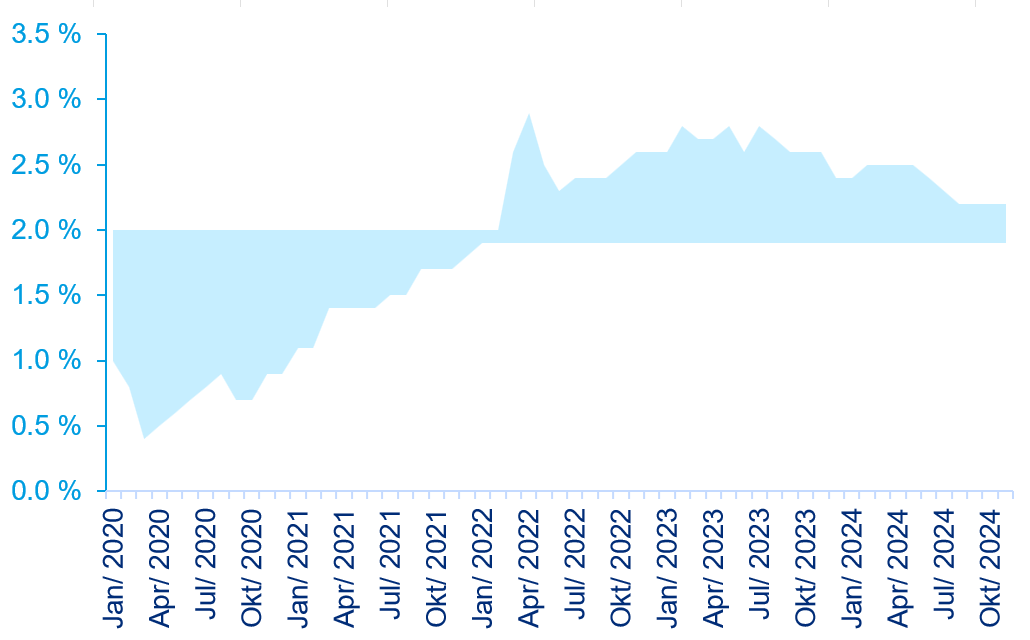 3.5 %
3.0 %
2.5 %
2.0 %
1.5 %
1.0 %
0.5 %
0.0 %

Jan/ 2020
Apr/ 2020
Jul/ 2020
Okt/ 2020
Jan/ 2021
Apr/ 2021
Jul/ 2021
Okt/ 2021
Jan/ 2022
Apr/ 2022
Jul/ 2022
Okt/ 2022
Jan/ 2023
Apr/ 2023
Jul/ 2023
Okt/ 2023
Jan/ 2024
Apr/ 2024
Jul/ 2024
Okt/ 2024