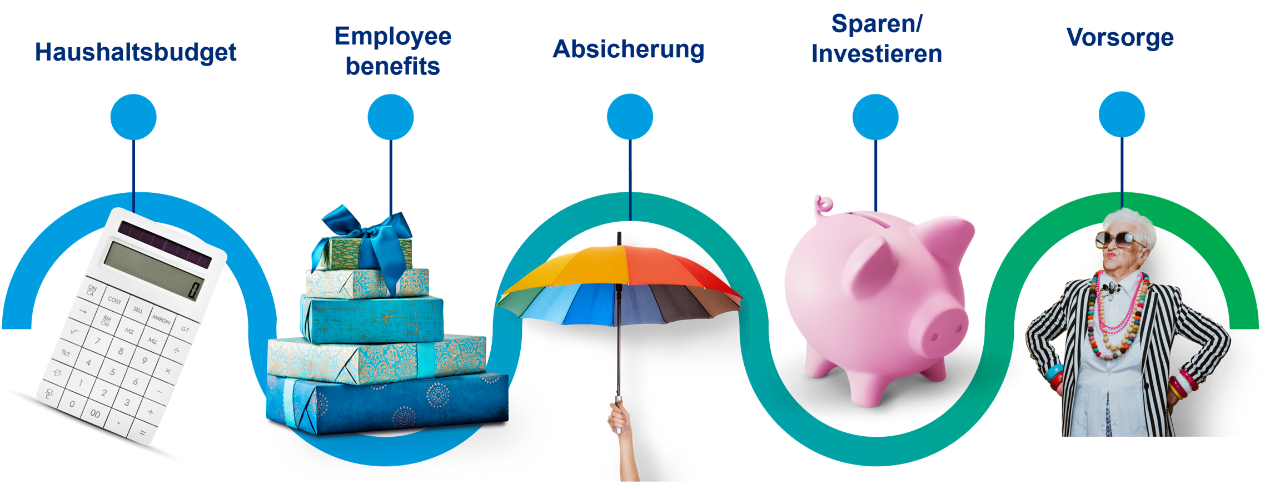 Haushaltsbudget

Employee benefits

Absicherung

Sparen/ Investieren

Vorsorge