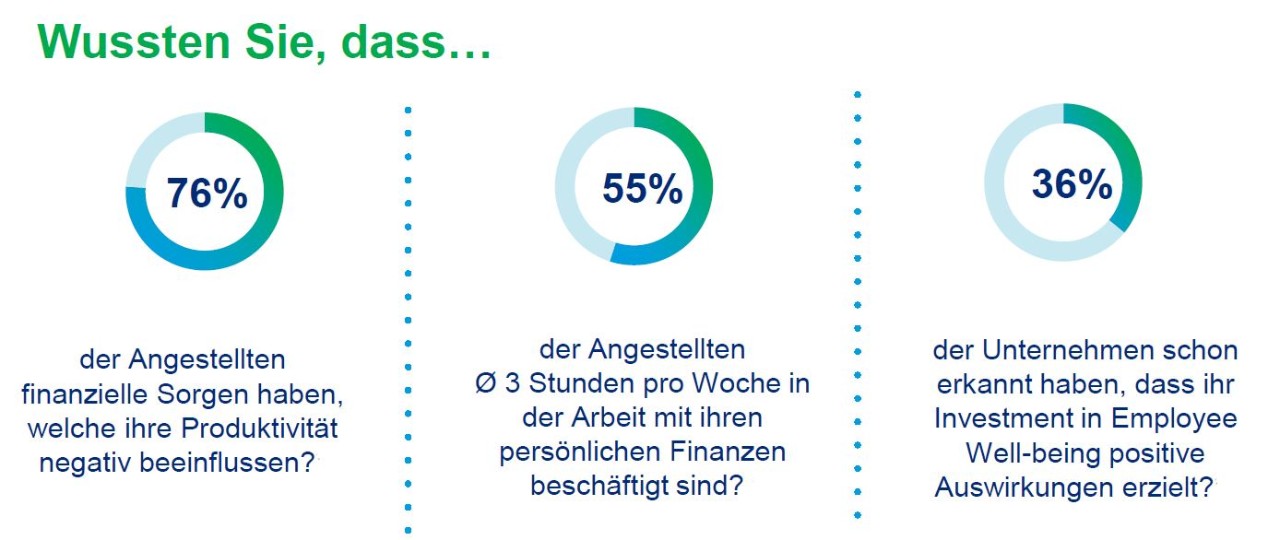 Wussten Sie, dass…

76%

der Angestellten finanzielle Sorgen haben, welche ihre Produktivität negativ beeinflussen?

55%

der Angestellten Ø 3 Stunden pro Woche in der Arbeit mit ihren persönlichen Finanzen beschäftigt sind?

36%

der Unternehmen schon erkannt haben, dass ihr Investment in Employee Well-being positive Auswirkungen erzielt?