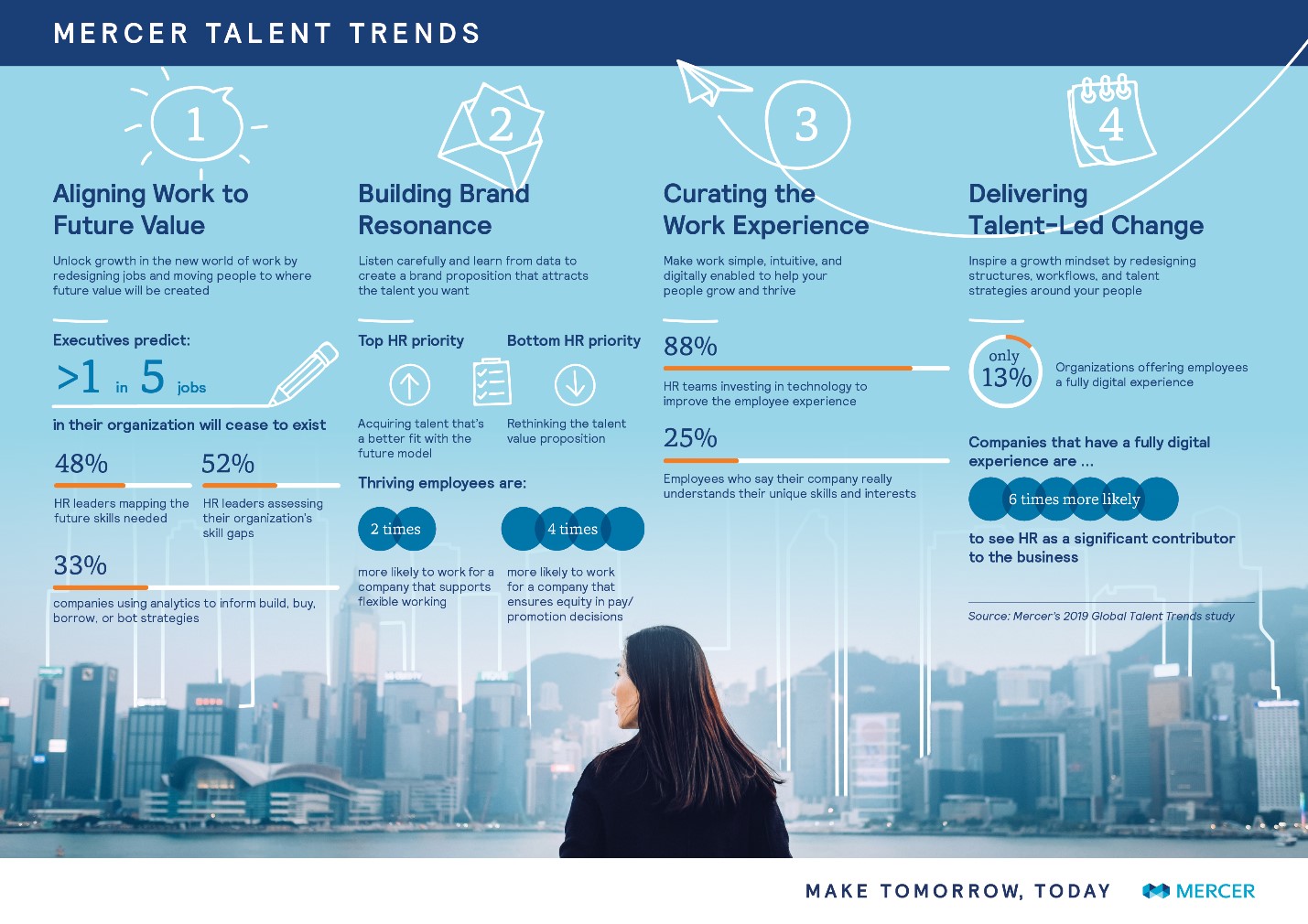 MERCER TALENT TRENDS

1

Aligning Work to Future Value

Unlock growth in the new world of work by redesigning jobs and moving people to where future value will be created

Executives predict:

>1 in 5 jobs

in their organization will cease to exist

48%

HR leaders mapping the future skills needed

52%

HR leaders assessing their organization's skill gaps

33%

companies using analytics to inform build, buy, borrow, or bot strategies

2

Building Brand Resonance

Listen carefully and learn from data to create a brand proposition that attracts the talent you want

Top HR priority

Acquiring talent that's a better fit with the future model

Bottom HR priority

Rethinking the talent value proposition

Thriving employees are:

2 times

more likely to work for a company that supports flexible working

4 times

more likely to work for a company that ensures equity in pay/ promotion decisions

3

Curating the Work Experience

Make work simple, intuitive, and digitally enabled to help your people grow and thrive

88%

HR teams investing in technology to improve the employee experience

25%

Employees who say their company really understands their unique skills and interests

4

Delivering Talent-Led Change

Inspire a growth mindset by redesigning structures, workflows, and talent strategies around your people

only 13%

Organizations offering employees a fully digital experience

Companies that have a fully digital experience are ...

6 times more likely

to see HR as a significant contributor to the business

Source: Mercer's 2019 Global Talent Trends study

MAKE TOMORROW, TODAY

MERCER