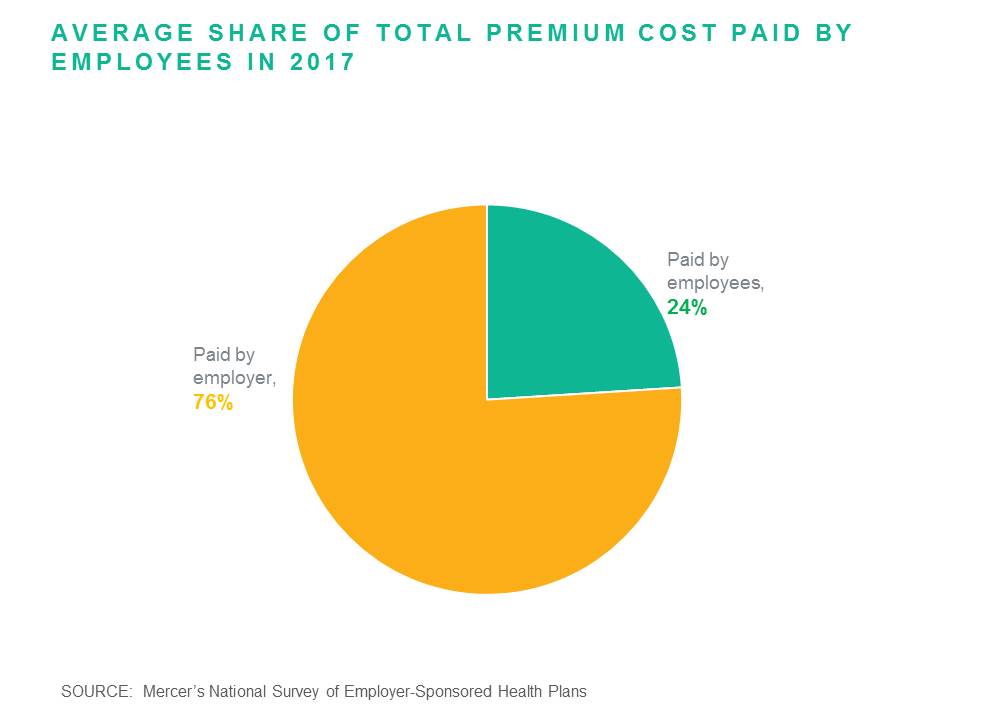 AVERAGE SHARE OF TOTAL PREMIUM COST PAID BY EMPLOYEES IN 2017

Paid by employees, 24%

Paid by employer, 76%

SOURCE: Mercer's National Survey of Employer-Sponsored Health Plans