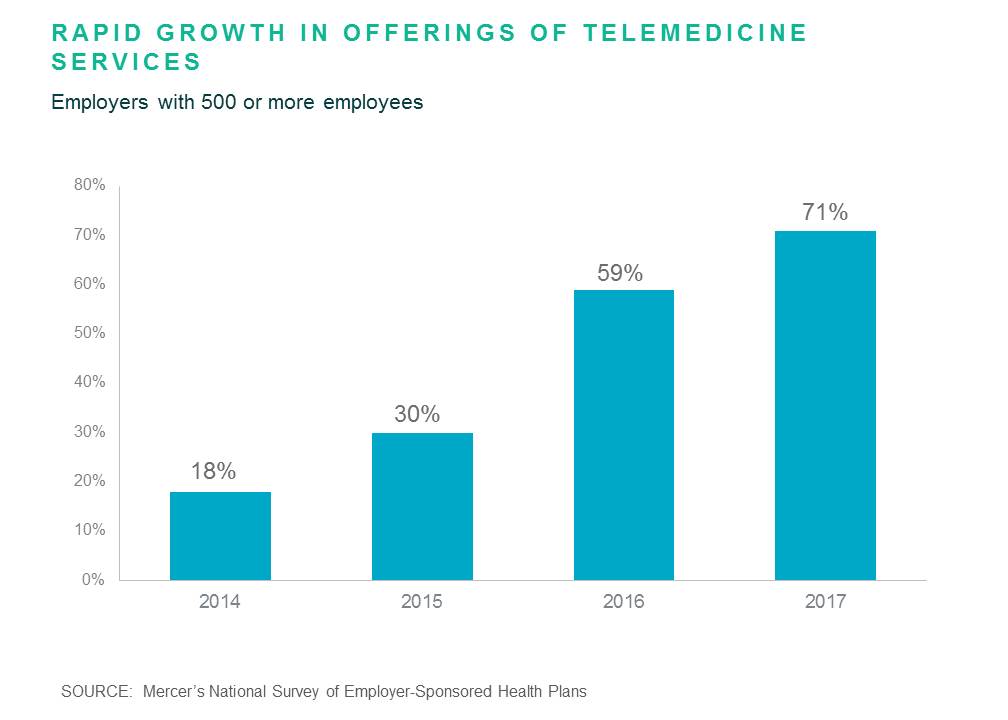 RAPID GROWTH IN OFFERINGS OF TELEMEDICINE SERVICES

Employers with 500 or more employees

80%
70%
60%
50%
40%
30%
20%
10%
0%

18%
30%
59%
71%

2014
2015
2016
2017

SOURCE: Mercer's National Survey of Employer-Sponsored Health Plans