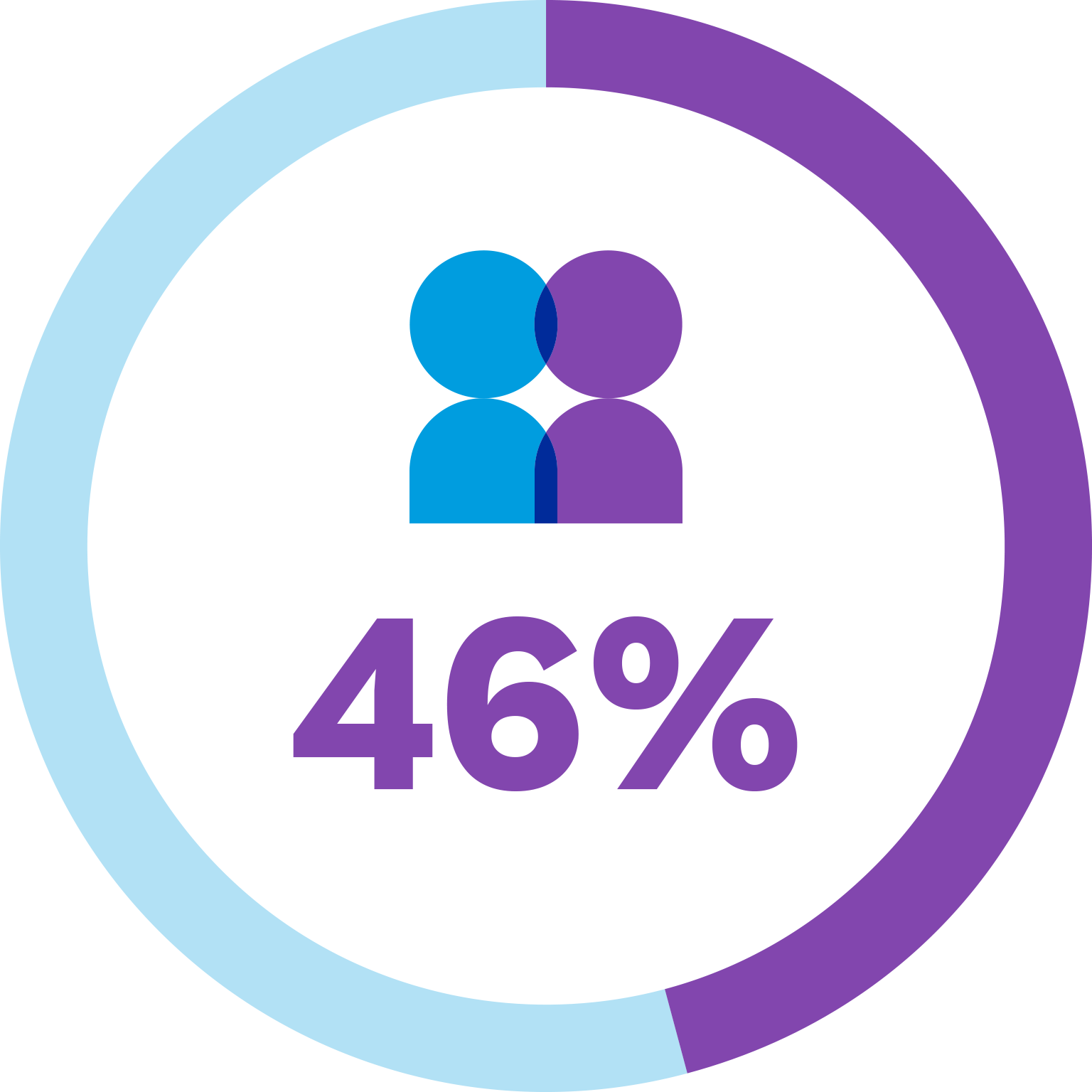 46%