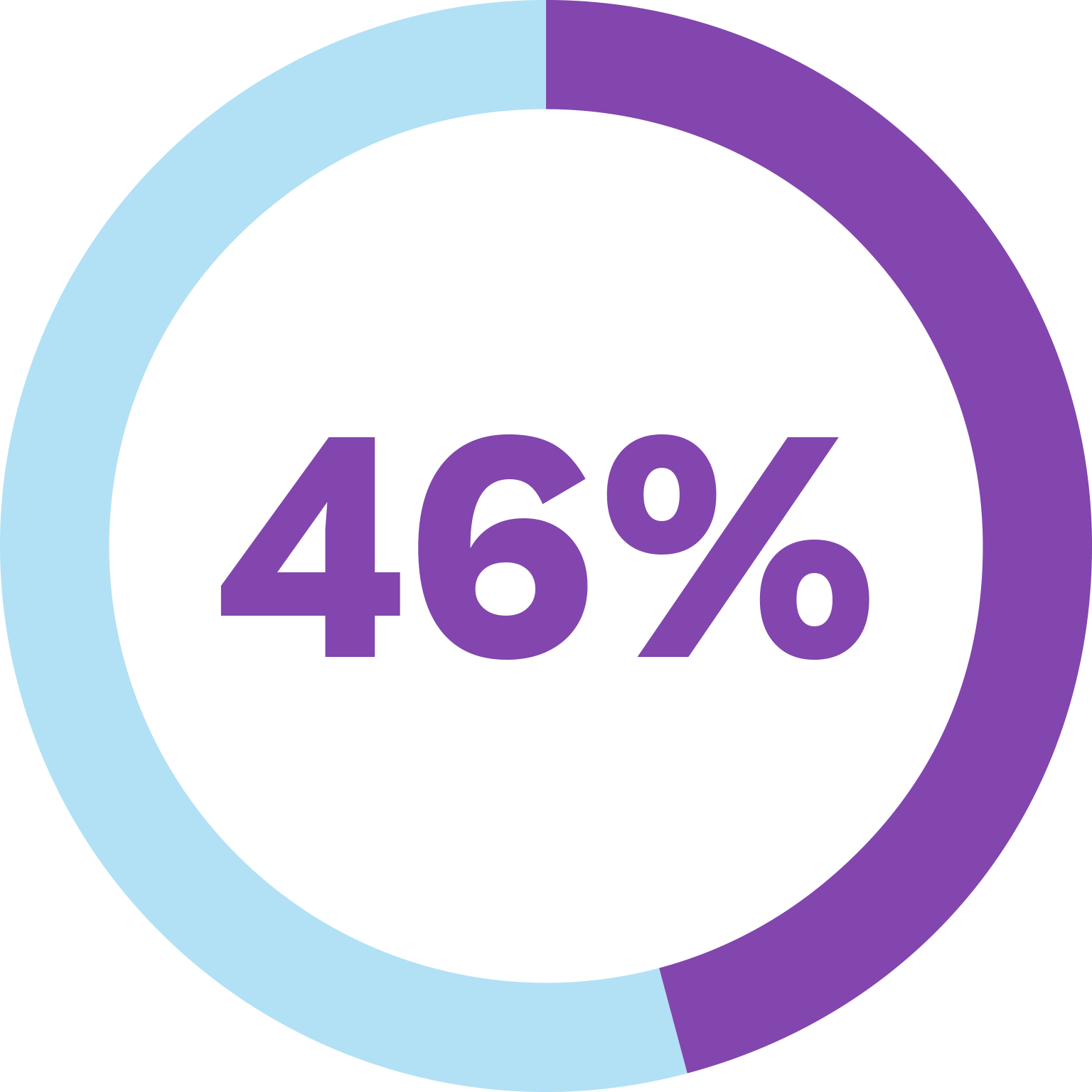 46%