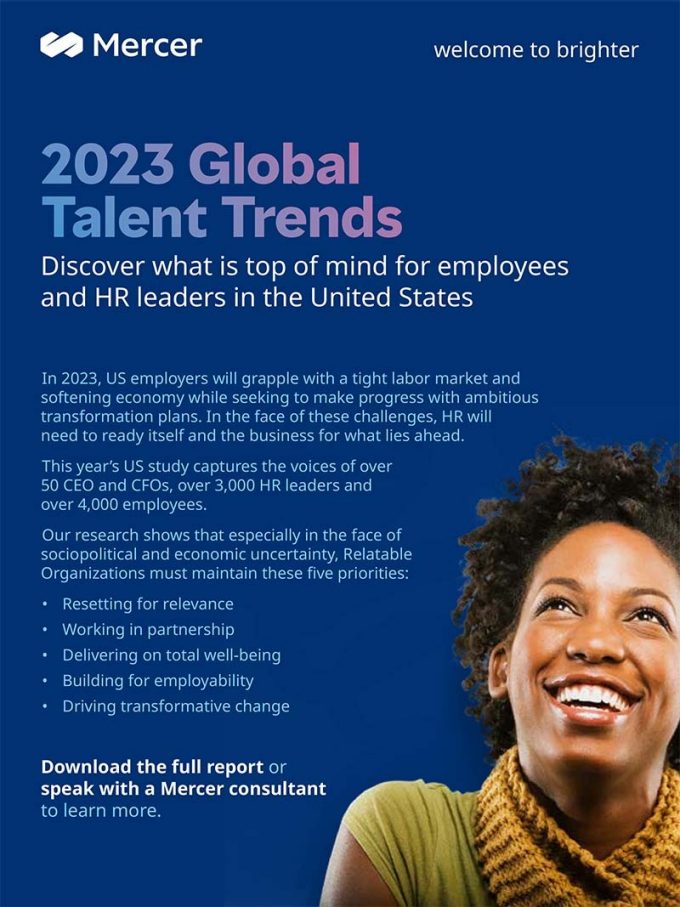 Mercer

welcome to brighter

2023 Global Talent Trends

Discover what is top of mind for employees and HR leaders in the United States

In 2023, US employers will grapple with a tight labor market and softening economy while seeking to make progress with ambitious transformation plans. In the face of these challenges, HR will need to ready itself and the business for what lies ahead.

This year's US study captures the voices of over 50 CEO and CFOs, over 3,000 HR leaders and over 4,000 employees.

Our research shows that especially in the face of sociopolitical and economic uncertainty, Relatable Organizations must maintain these five priorities:

• Resetting for relevance
• Working in partnership
• Delivering on total well-being
• Building for employability
• Driving transformative change

Download the full report or speak with a Mercer consultant to learn more.