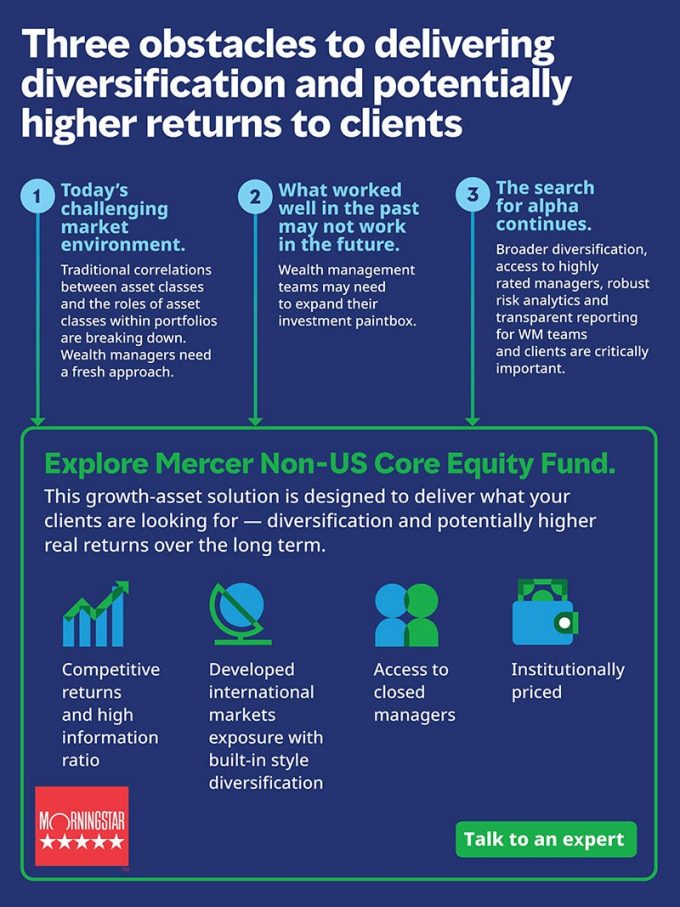 Three obstacles to delivering diversification and potentially higher returns to clients

1 Today's challenging market environment.

Traditional correlations between asset classes and the roles of asset classes within portfolios are breaking down. Wealth managers need a fresh approach.

2 What worked well in the past may not work in the future.

Wealth management teams may need to expand their investment paintbox.

3 The search for alpha continues.

Broader diversification, access to highly rated managers, robust risk analytics and transparent reporting for WM teams and clients are critically important.

Explore Mercer Non-US Core Equity Fund.

This growth-asset solution is designed to deliver what your clients are looking for — diversification and potentially higher real returns over the long term.

Competitive returns and high information ratio

Developed international markets exposure with built-in style diversification

Access to closed managers

Institutionally priced

MORNINGSTAR ★★★★★

Talk to an expert