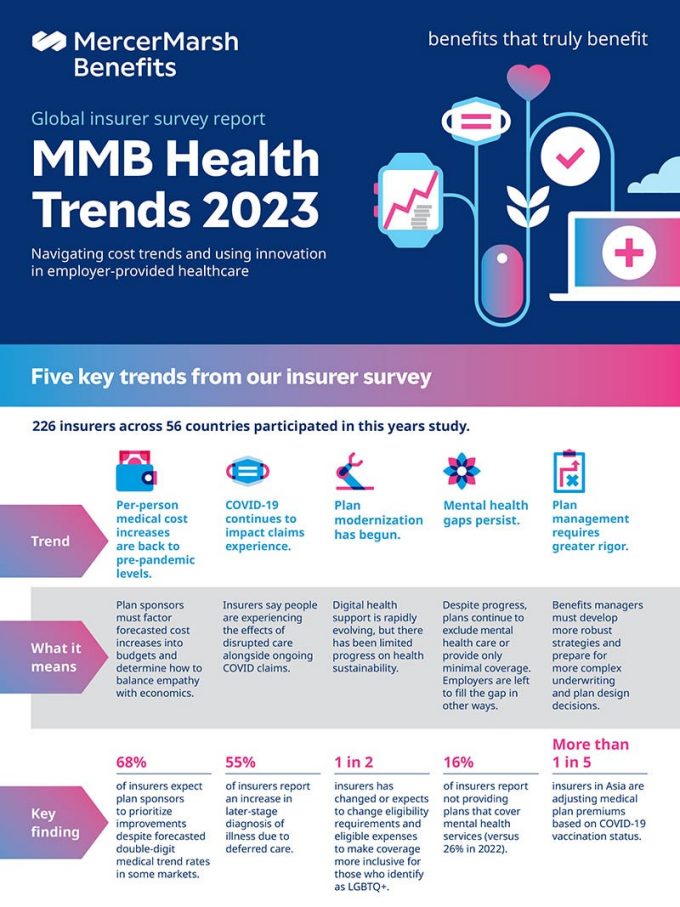 MercerMarsh Benefits

benefits that truly benefit

Global insurer survey report

MMB Health Trends 2023

Navigating cost trends and using innovation in employer-provided healthcare

Five key trends from our insurer survey

226 insurers across 56 countries participated in this years study.

| | | | | | |
|---|---|---|---|---|---|
| Trend | Per-person medical cost increases are back to pre-pandemic levels. | COVID-19 continues to impact claims experience. | Plan modernization has begun. | Mental health gaps persist. | Plan management requires greater rigor. |
| What it means | Plan sponsors must factor forecasted cost increases into budgets and determine how to balance empathy with economics. | Insurers say people are experiencing the effects of disrupted care alongside ongoing COVID claims. | Digital health support is rapidly evolving, but there has been limited progress on health sustainability. | Despite progress, plans continue to exclude mental health care or provide only minimal coverage. Employers are left to fill the gap in other ways. | Benefits managers must develop more robust strategies and prepare for more complex underwriting and plan design decisions. |
| Key finding | 68% of insurers expect plan sponsors to prioritize improvements despite forecasted double-digit medical trend rates in some markets. | 55% of insurers report an increase in later-stage diagnosis of illness due to deferred care. | 1 in 2 insurers has changed or expects to change eligibility requirements and eligible expenses to make coverage more inclusive for those who identify as LGBTQ+. | 16% of insurers report not providing plans that cover mental health services (versus 26% in 2022). | More than 1 in 5 insurers in Asia are adjusting medical plan premiums based on COVID-19 vaccination status. |