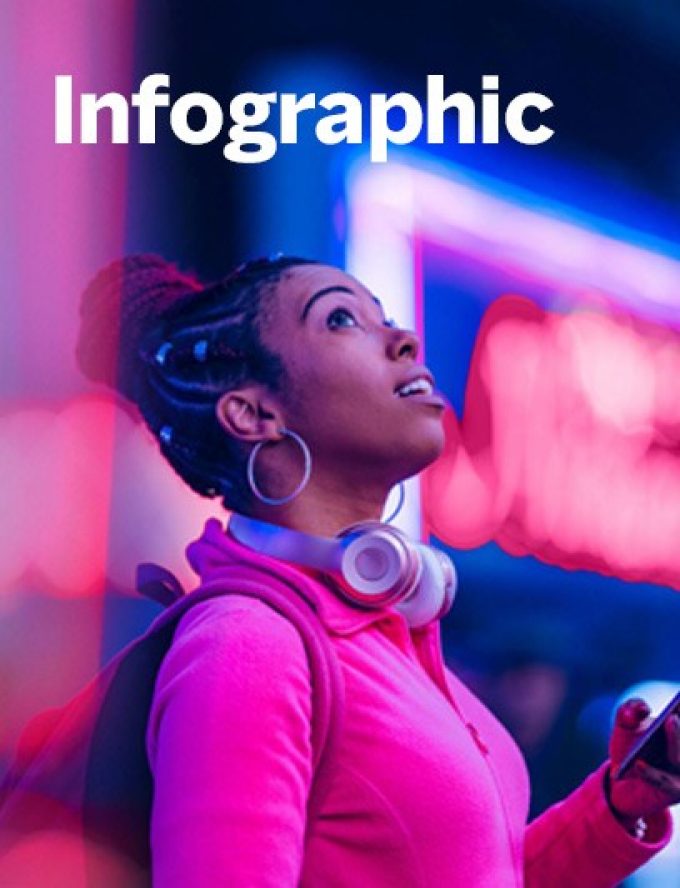 Infographic